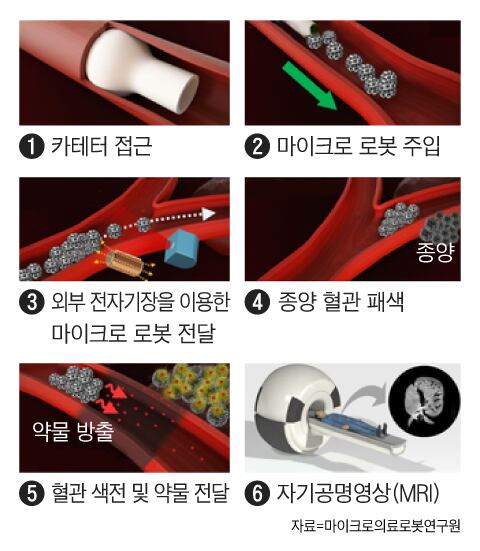 ❶ 카테터 접근

❷ 마이크로 로봇 주입

❸ 외부 전자기장을 이용한 마이크로 로봇 전달

종양

❹ 종양 혈관 패색

약물 방출

❺ 혈관 색전 및 약물 전달

❻ 자기공명영상(MRI)

자료=마이크로의료로봇연구원