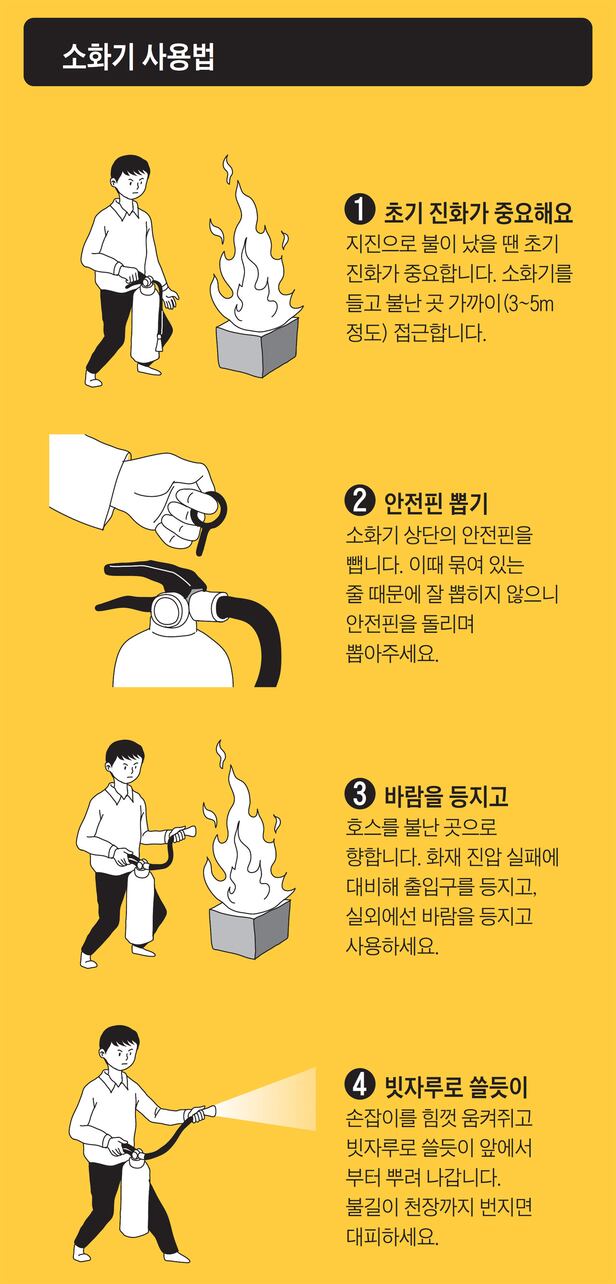 소화기 사용법

❶ 초기 진화가 중요해요
지진으로 불이 났을 땐 초기 진화가 중요합니다. 소화기를 들고 불난 곳 가까이(3~5m 정도) 접근합니다.

❷ 안전핀 뽑기
소화기 상단의 안전핀을 뽑니다. 이때 묶여 있는 줄 때문에 잘 뽑히지 않으니 안전핀을 돌리며 뽑아주세요.

❸ 바람을 등지고
호스를 불난 곳으로 향합니다. 화재 진압 실패에 대비해 출입구를 등지고, 실외에선 바람을 등지고 사용하세요.

❹ 빗자루로 쓸듯이
손잡이를 힘껏 움켜쥐고 빗자루로 쓸듯이 앞에서 부터 뿌려 나갑니다. 불길이 천장까지 번지면 대피하세요.