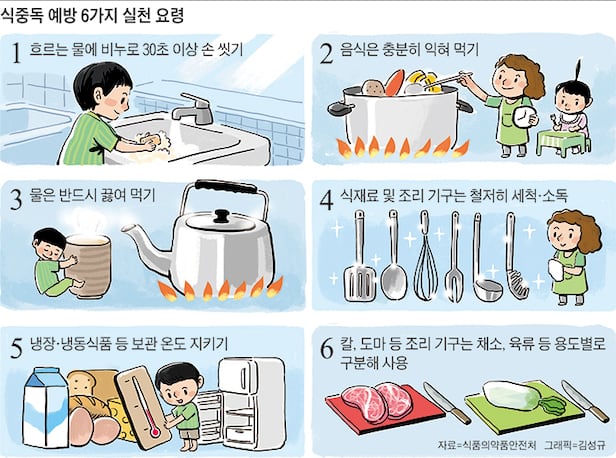 식중독 예방 6가지 실천 요령

1 흐르는 물에 비누로 30초 이상 손 씻기

2 음식은 충분히 익혀 먹기

3 물은 반드시 끓여 먹기

4 식재료 및 조리 기구는 철저히 세척·소독

5 냉장·냉동식품 등 보관 온도 지키기

6 칼, 도마 등 조리 기구는 채소, 육류 등 용도별로 구분해 사용

자료=식품의약품안전처 그래픽=김성규