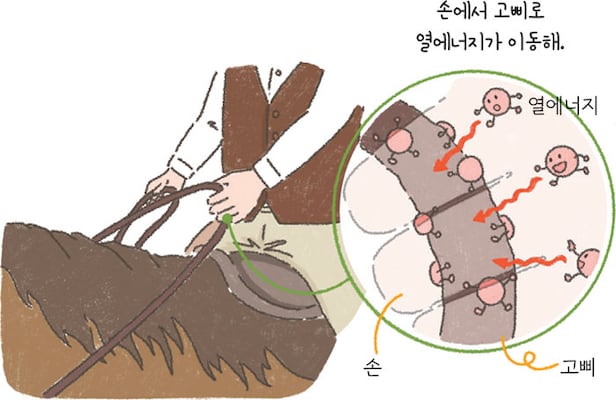 손에서 고삐로
열에너지가 이동해.

열에너지

손

고삐