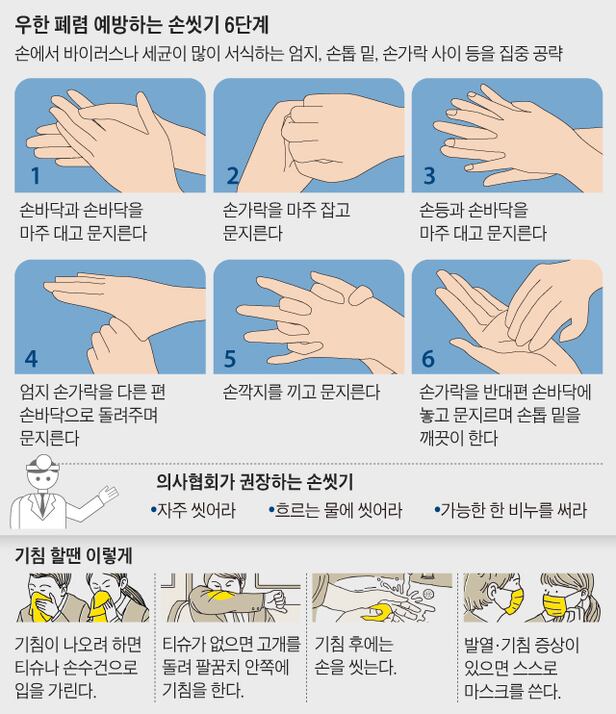 우한 폐렴 예방하는 손씻기 6단계

손에서 바이러스나 세균이 많이 서식하는 엄지, 손톱 밑, 손가락 사이 등을 집중 공략

1
손바닥과 손바닥을 마주 대고 문지른다

2
손가락을 마주 잡고 문지른다

3
손등과 손바닥을 마주 대고 문지른다

4
엄지 손가락을 다른 편 손바닥으로 돌려주며 문지른다

5
손깍지를 끼고 문지른다

6
손가락을 반대편 손바닥에 놓고 문지르며 손톱 밑을 깨끗이 한다

의사협회가 권장하는 손씻기
•자주 씻어라 •흐르는 물에 씻어라 •가능한 한 비누를 써라

기침 할땐 이렇게

기침이 나오려 하면 티슈나 손수건으로 입을 가린다.

티슈가 없으면 고개를 돌려 팔꿈치 안쪽에 기침을 한다.

기침 후에는 손을 씻는다.

발열·기침 증상이 있으면 스스로 마스크를 쓴다.