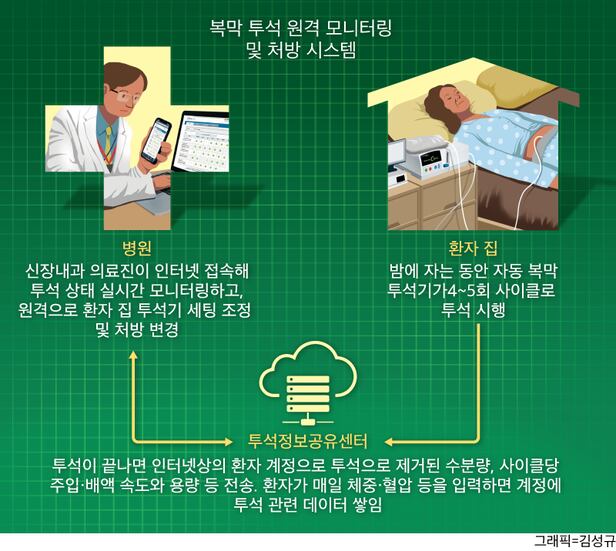 복막 투석 원격 모니터링
및 처방 시스템

병원
신장내과 의료진이 인터넷 접속해 투석 상태 실시간 모니터링하고, 원격으로 환자 집 투석기 세팅 조정 및 처방 변경

환자 집
밤에 자는 동안 자동 복막 투석기가4~5회 사이클로 투석 시행

투석정보공유센터
투석이 끝나면 인터넷상의 환자 계정으로 투석으로 제거된 수분량, 사이클당 주입·배액 속도와 용량 등 전송. 환자가 매일 체중·혈압 등을 입력하면 계정에 투석 관련 데이터 쌓임

그래픽=김성규